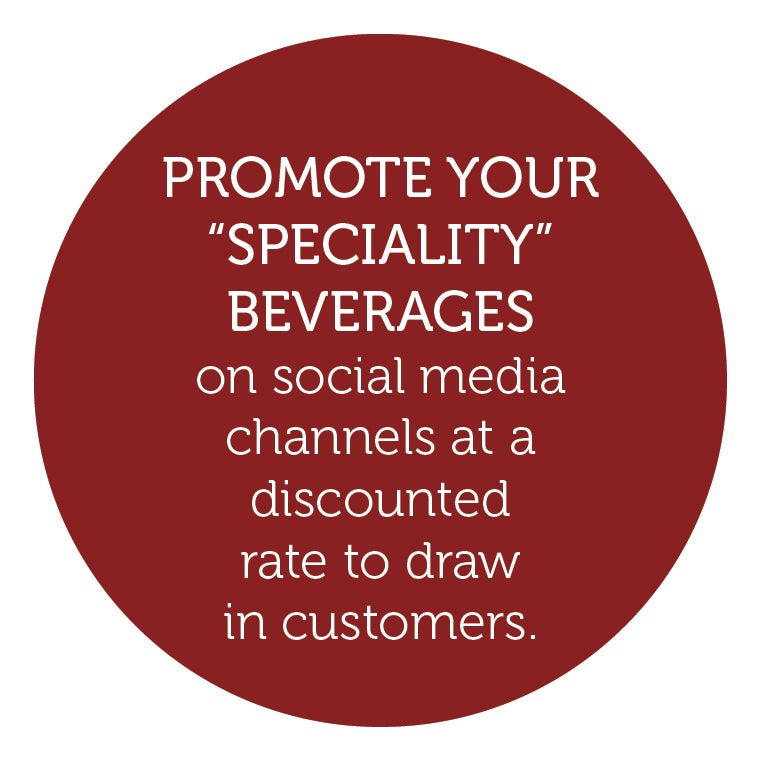 PROMOTE YOUR “SPECIALITY” BEVERAGES on social media channels at a discounted rate to draw in customers.