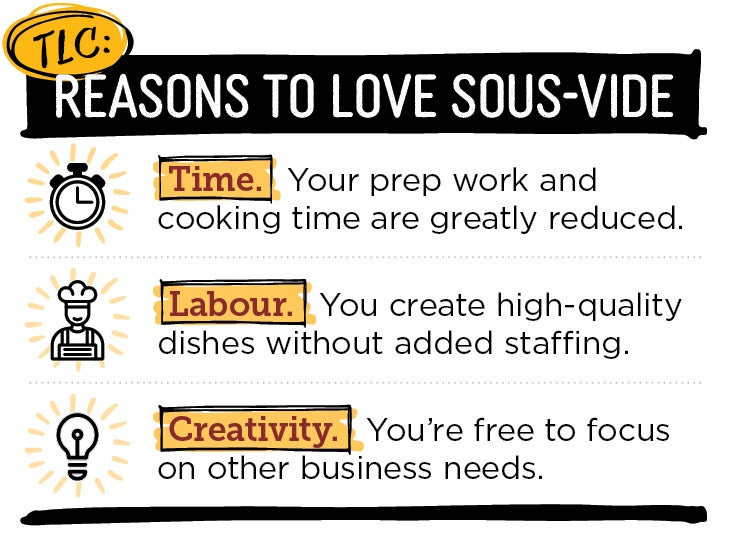 TLC:
REASONS TO LOVE SOUS-VIDE

Time. Your prep work and cooking time are greatly reduced.

Labour. You create high-quality dishes without added staffing.

Creativity. You're free to focus on other business needs.